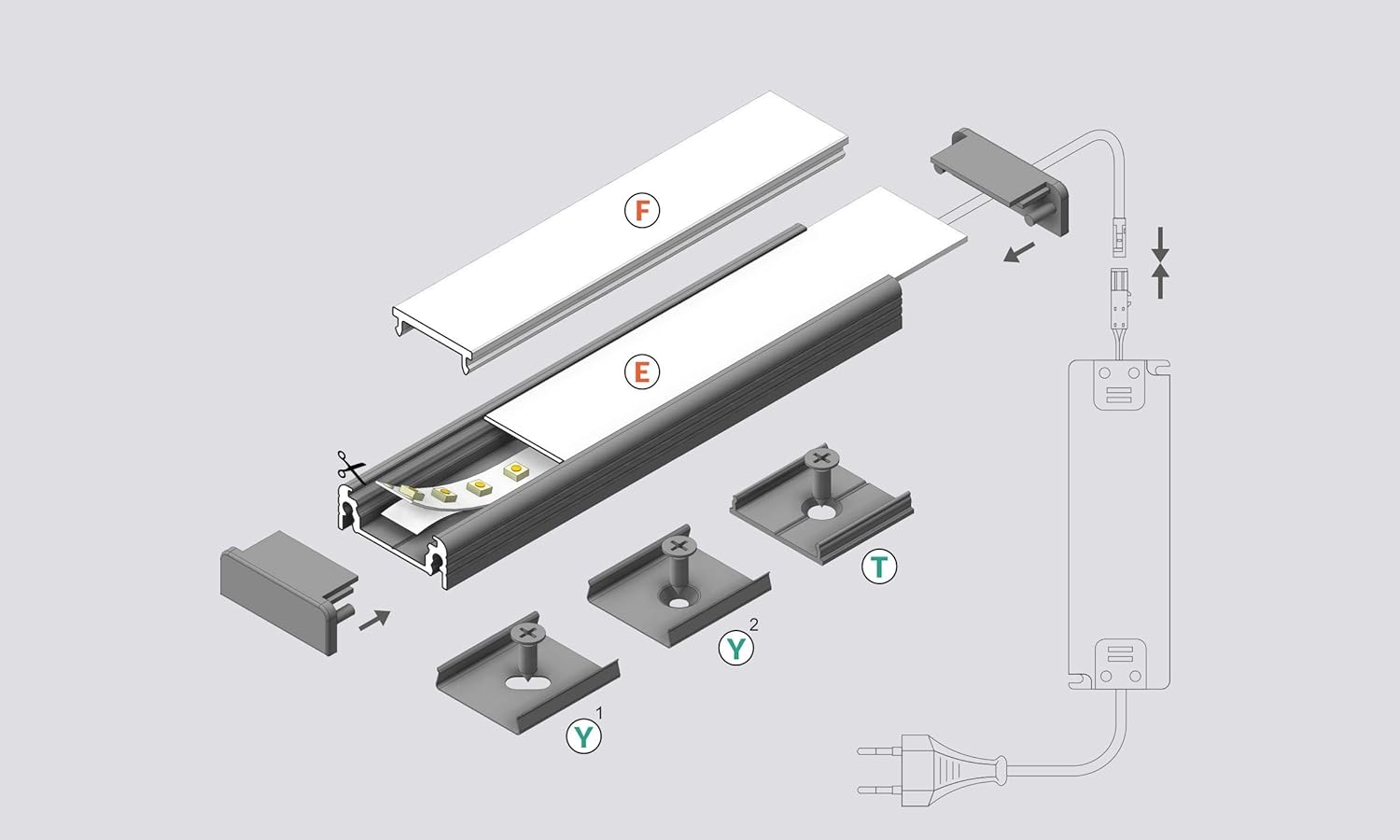 F
E
T
Y
2
Y
1