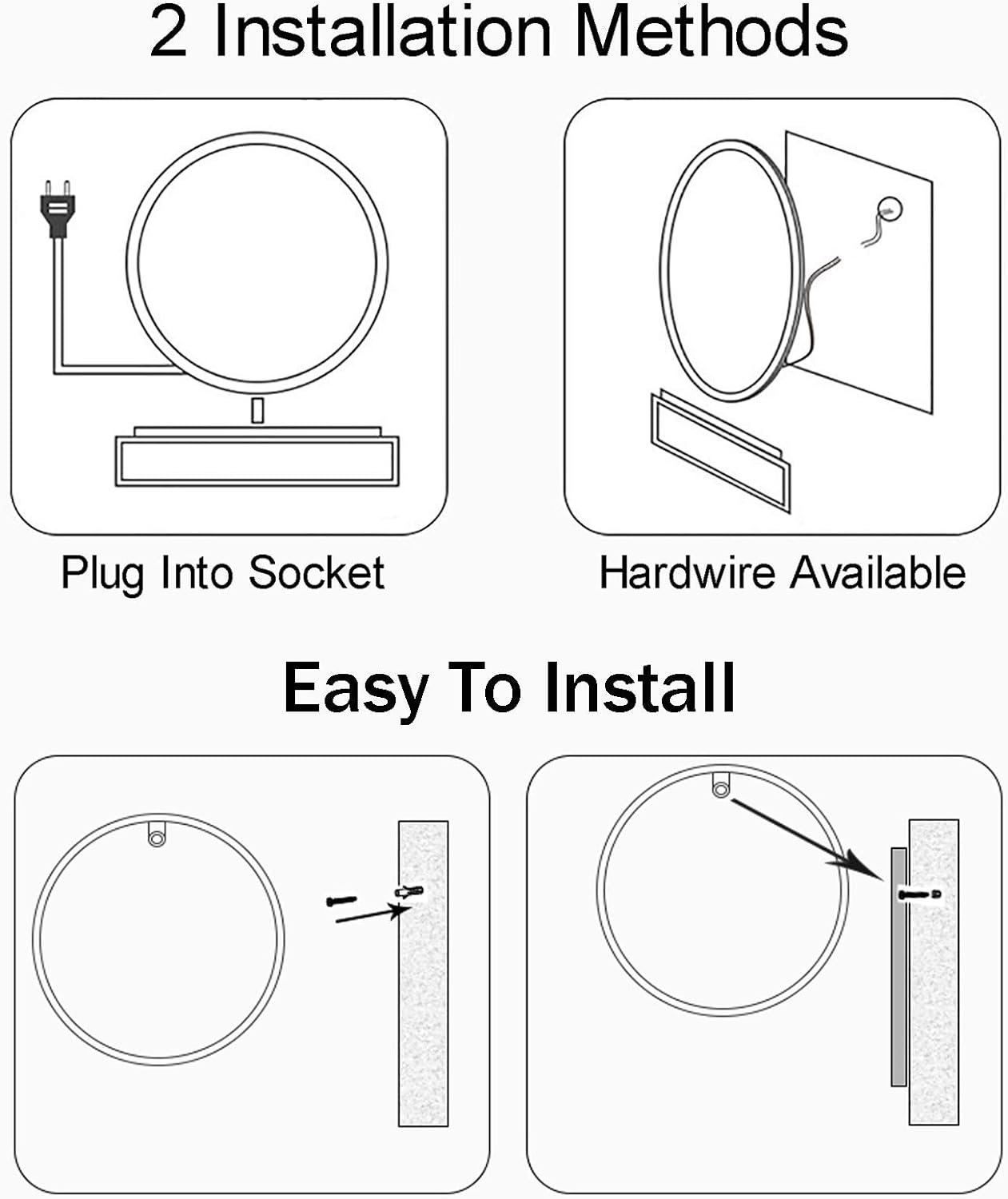 2 Installation Methods

Plug Into Socket

Hardwire Available

Easy To Install