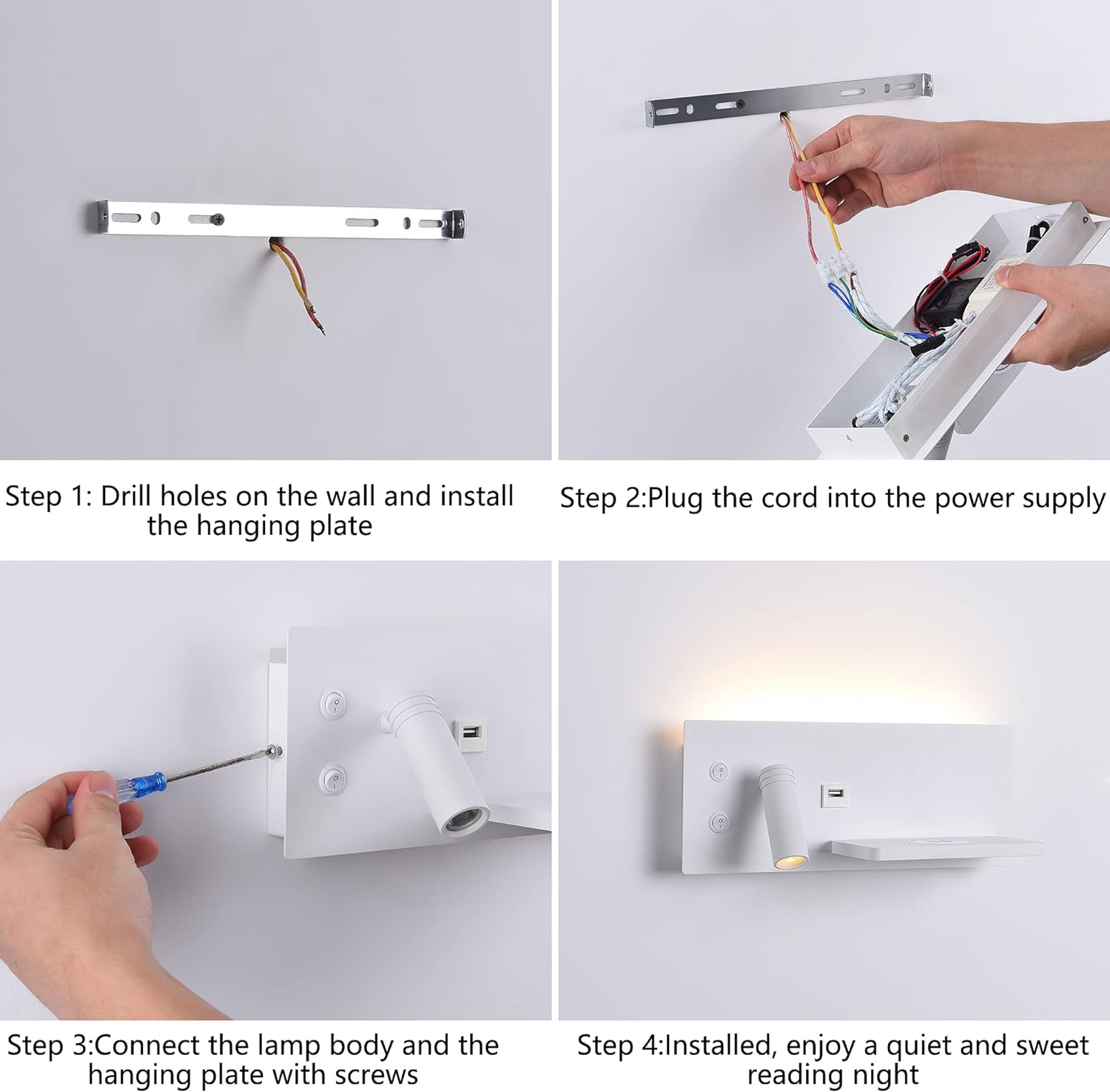 Step 1: Drill holes on the wall and install the hanging plate

Step 2:Plug the cord into the power supply

Step 3:Connect the lamp body and the hanging plate with screws

Step 4:Installed, enjoy a quiet and sweet reading night