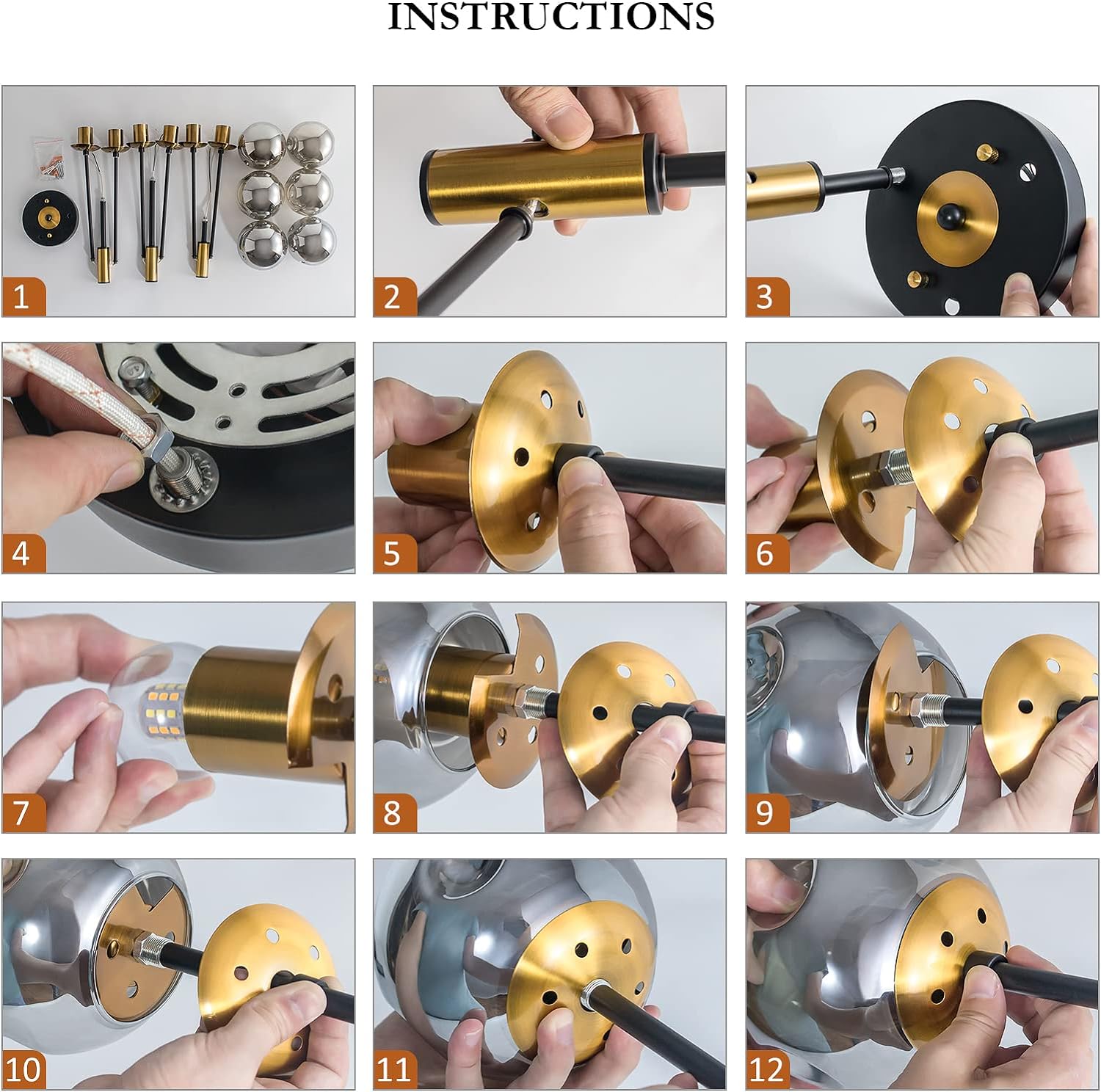 INSTRUCTIONS

1

2

3

4

5

6

7

8

9

10

11

12