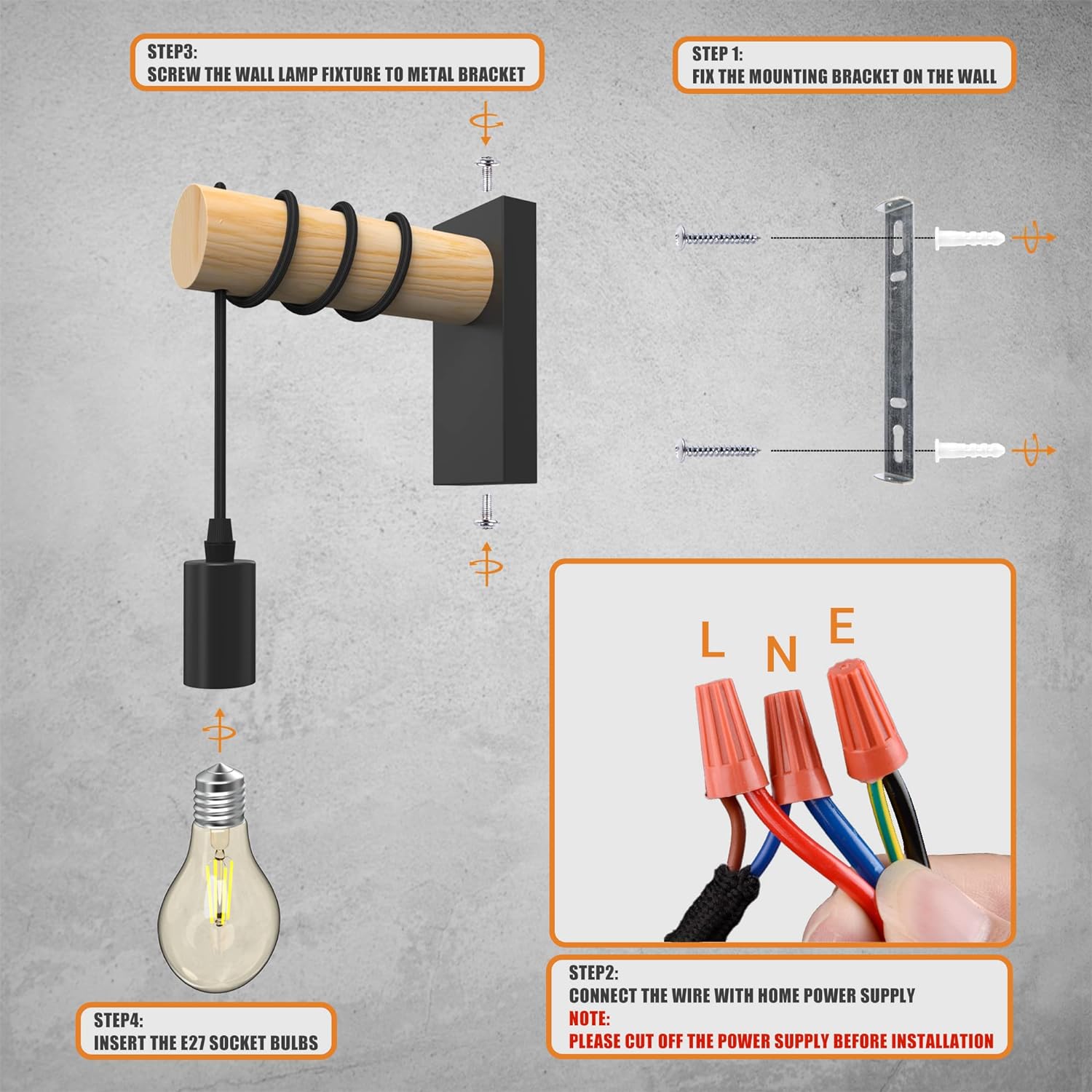 STEP3:
SCREW THE WALL LAMP FIXTURE TO METAL BRACKET

STEP 1:
FIX THE MOUNTING BRACKET ON THE WALL

L N E

STEP2:
CONNECT THE WIRE WITH HOME POWER SUPPLY
NOTE:
PLEASE CUT OFF THE POWER SUPPLY BEFORE INSTALLATION

STEP4:
INSERT THE E27 SOCKET BULBS